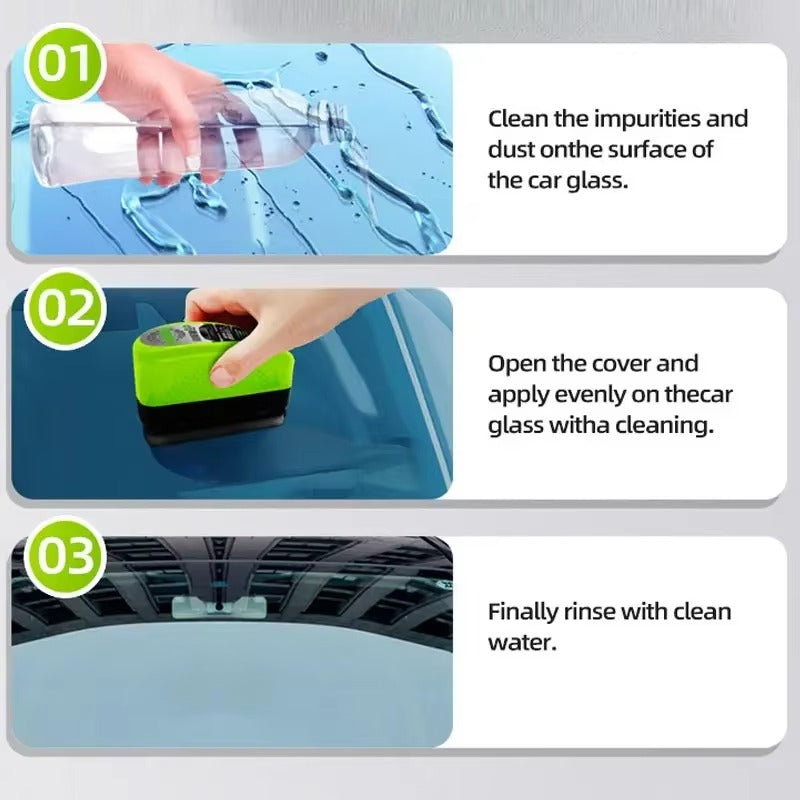 01

Clean the impurities and dust onthe surface of the car glass.

02

Open the cover and apply evenly on thecar glass witha cleaning.

03

Finally rinse with clean water.