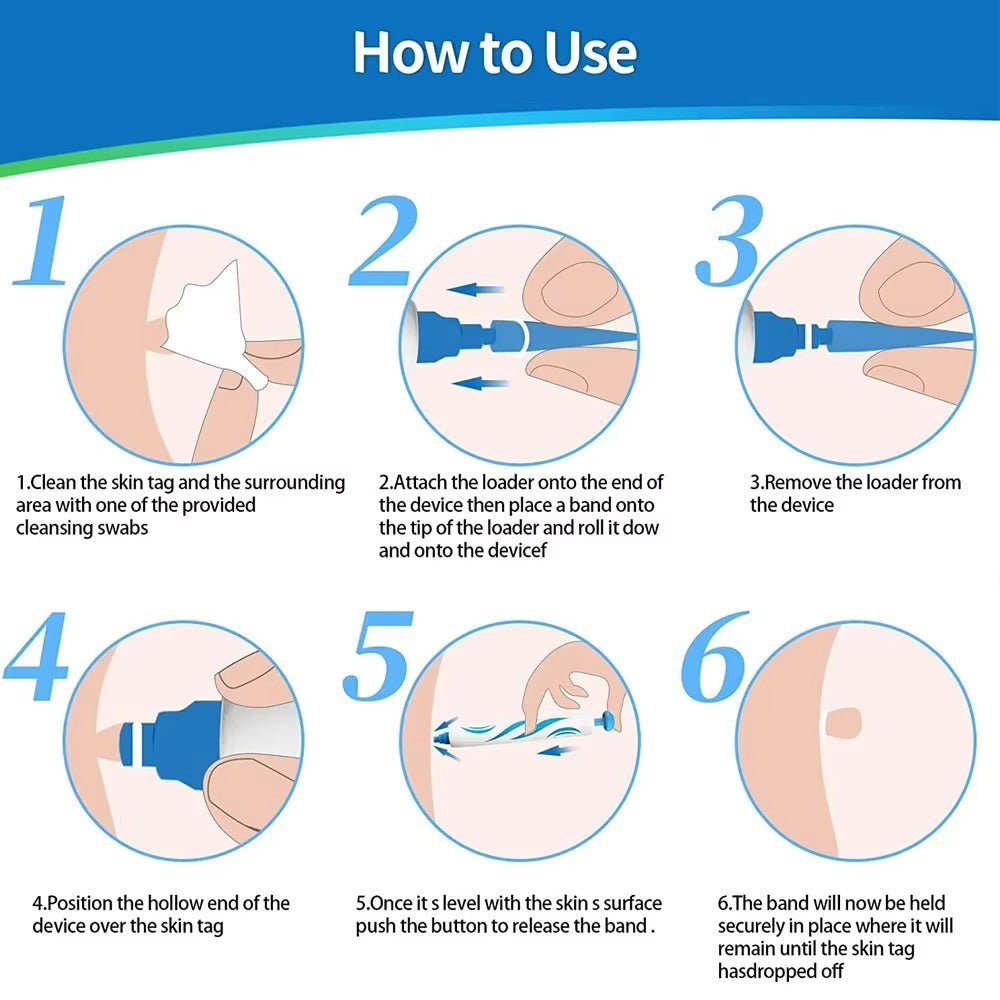 How to Use

1

1.Clean the skin tag and the surrounding area with one of the provided cleansing swabs

2

2.Attach the loader onto the end of the device then place a band onto the tip of the loader and roll it dow and onto the devicef

3

3.Remove the loader from the device

4

4.Position the hollow end of the device over the skin tag

5

5.Once it s level with the skin s surface push the button to release the band .

6

6.The band will now be held securely in place where it will remain until the skin tag hasdropped off